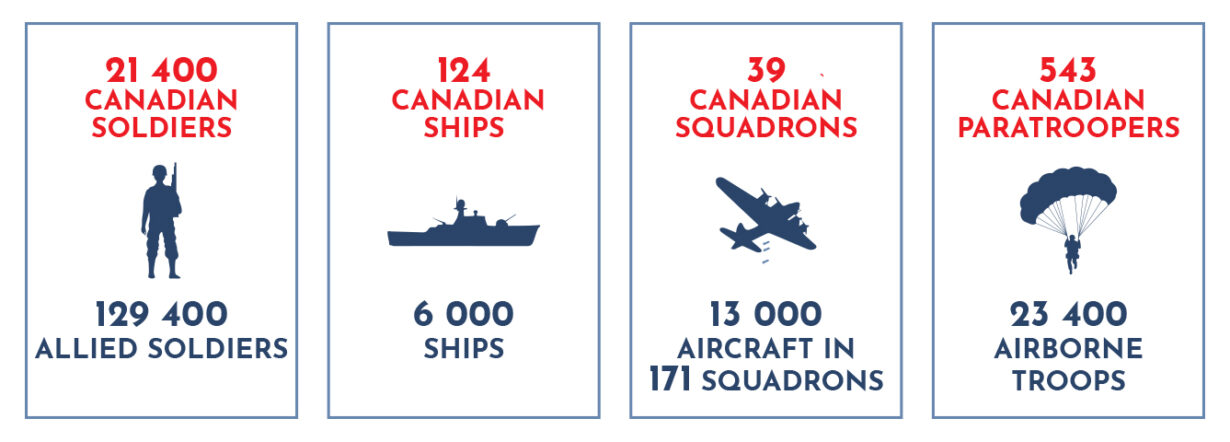 21 400
CANADIAN
SOLDIERS

129 400
ALLIED SOLDIERS

124
CANADIAN
SHIPS

6 000
SHIPS

39
CANADIAN
SQUADRONS

13 000
AIRCRAFT IN
171 SQUADRONS

543
CANADIAN
PARATROOPERS

23 400
AIRBORNE
TROOPS