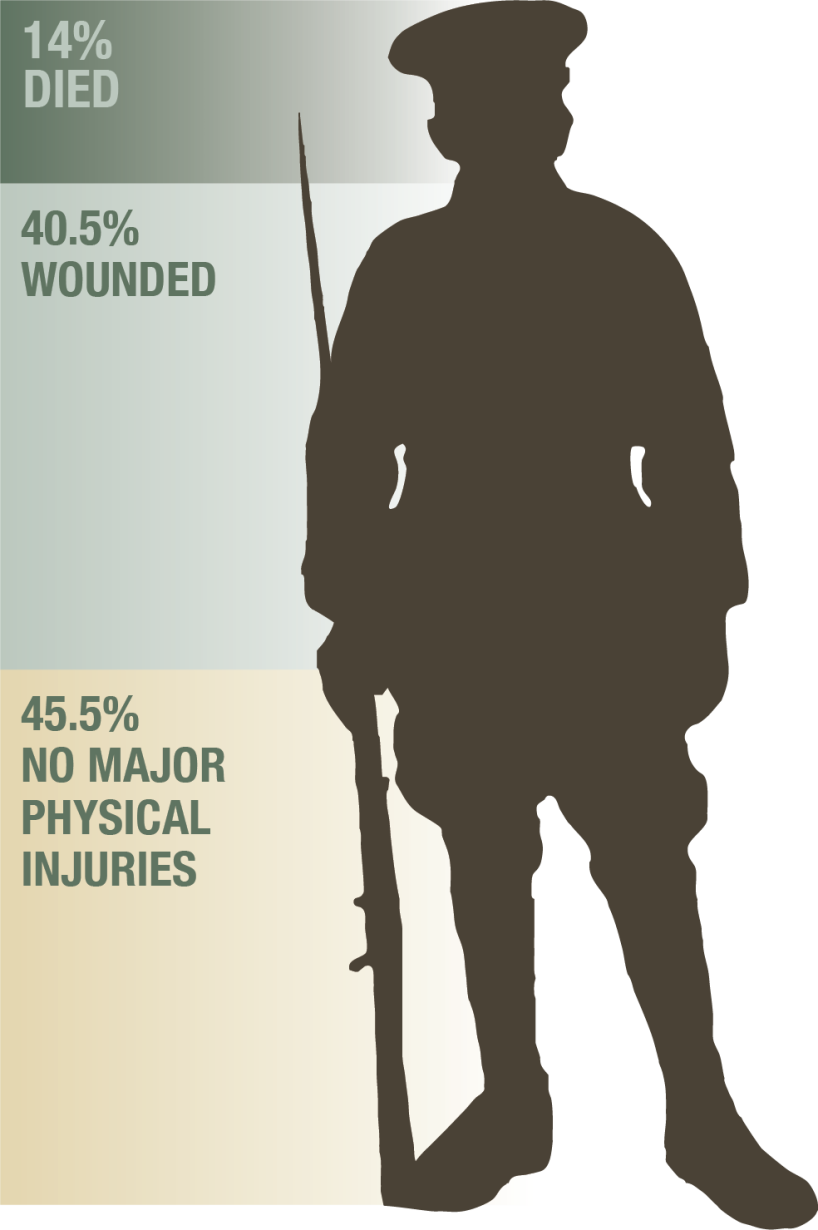 14%
DIED

40.5%
WOUNDED

45.5%
NO MAJOR PHYSICAL INJURIES